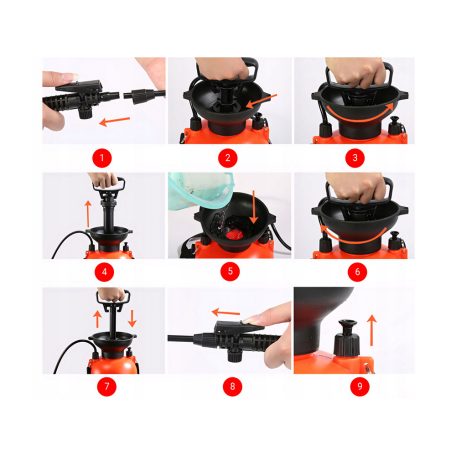 1

2

3

4

5

6

7

8

9